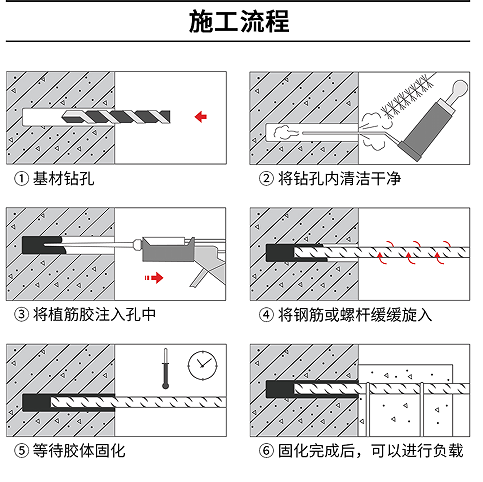 施工流程

① 基材钻孔

② 将钻孔内清洁干净

③ 将植筋胶注入孔中

④ 将钢筋或螺杆缓缓旋入

⑤ 等待胶体固化

⑥ 固化完成后，可以进行负载